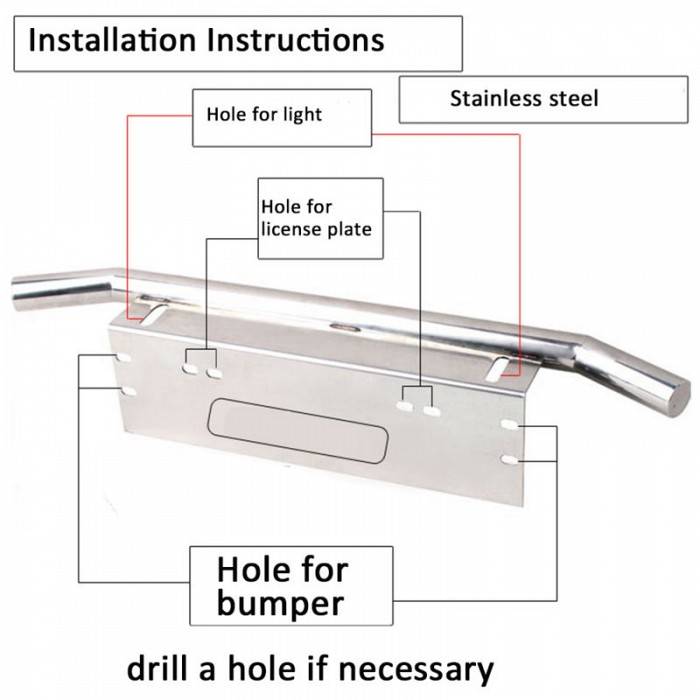 Installation Instructions

Stainless steel

Hole for light

Hole for license plate

Hole for bumper

drill a hole if necessary