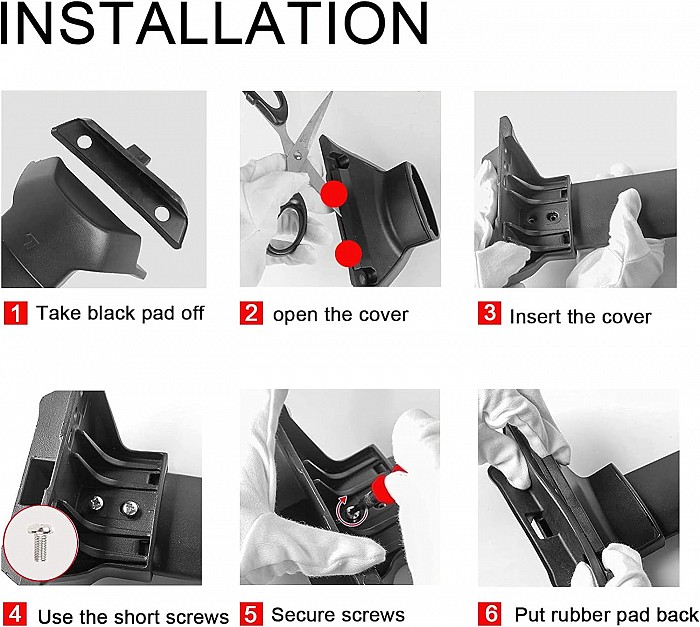 INSTALLATION

1 Take black pad off

2 open the cover

3 Insert the cover

4 Use the short screws

5 Secure screws

6 Put rubber pad back