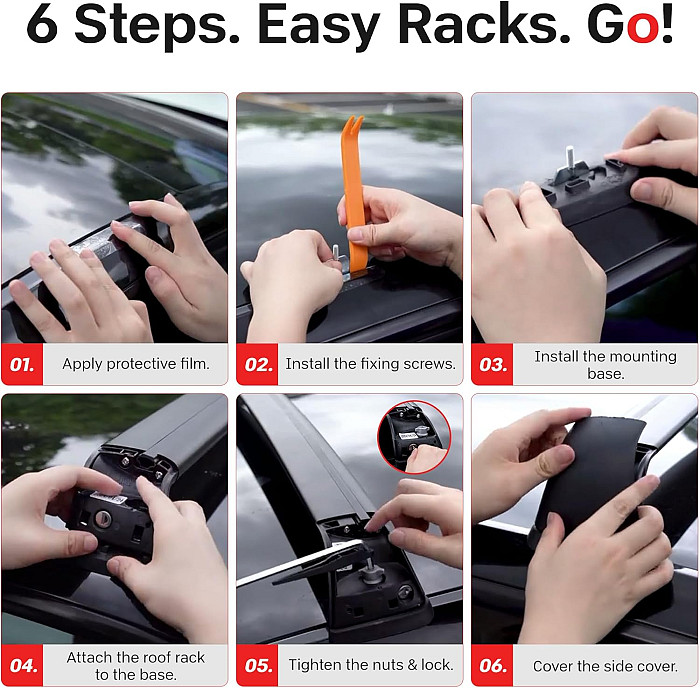 6 Steps. Easy Racks. Go!

01. Apply protective film.

02. Install the fixing screws.

03. Install the mounting base.

04. Attach the roof rack to the base.

05. Tighten the nuts & lock.

06. Cover the side cover.