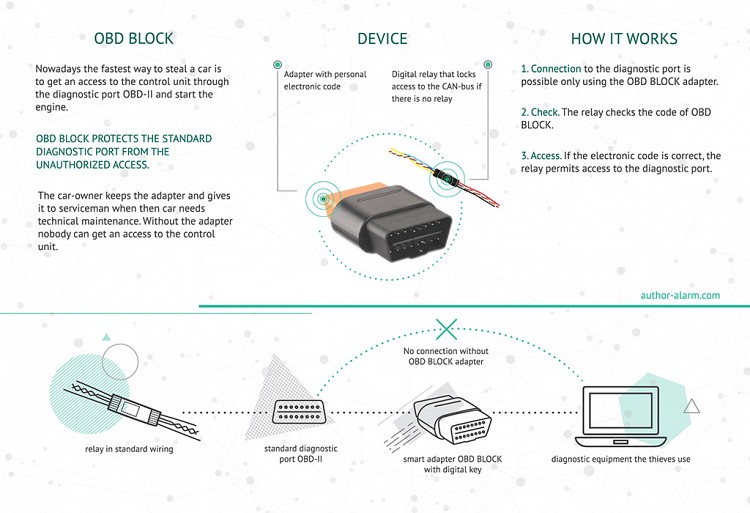 OBD BLOCK

Nowadays the fastest way to steal a car is to get an access to the control unit through the diagnostic port OBD-II and start the engine.

OBD BLOCK PROTECTS THE STANDARD DIAGNOSTIC PORT FROM THE UNAUTHORIZED ACCESS.

The car-owner keeps the adapter and gives it to serviceman when then car needs technical maintenance. Without the adapter nobody can get an access to the control unit.

DEVICE

Adapter with personal electronic code

Digital relay that locks access to the CAN-bus if there is no relay

HOW IT WORKS

1. Connection to the diagnostic port is possible only using the OBD BLOCK adapter.

2. Check. The relay checks the code of OBD BLOCK.

3. Access. If the electronic code is correct, the relay permits access to the diagnostic port.

author-alarm.com

No connection without OBD BLOCK adapter

relay in standard wiring

standard diagnostic port OBD-II

smart adapter OBD BLOCK with digital key

diagnostic equipment the thieves use